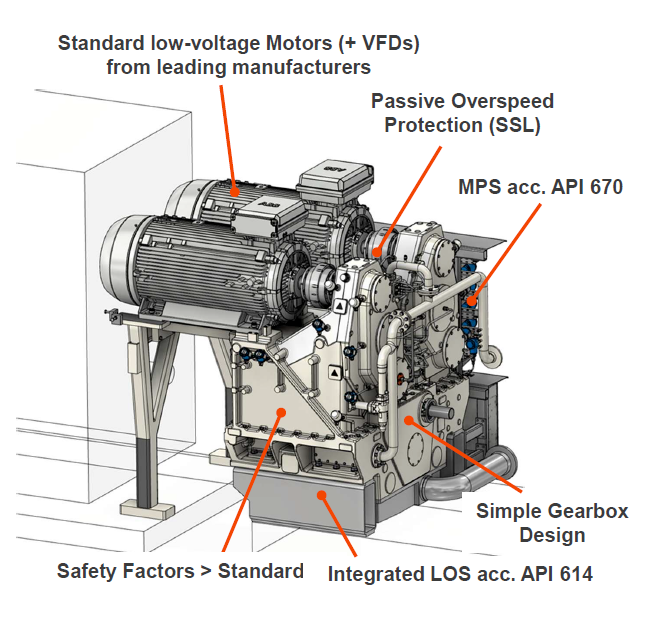 Standard low-voltage Motors (+ VFDs) from leading manufacturers

Passive Overspeed Protection (SSL)

MPS acc. API 670

Simple Gearbox Design

Safety Factors > Standard

Integrated LOS acc. API 614